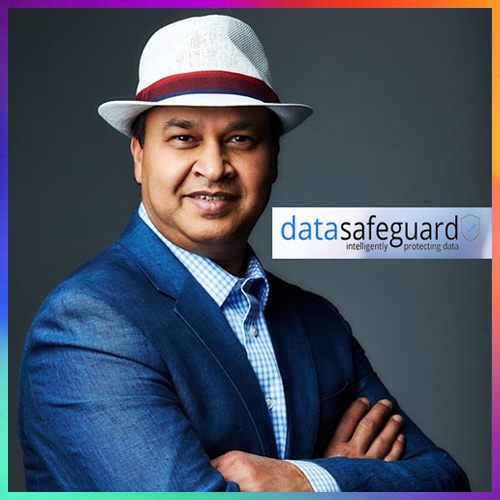 datasafeguard
intelligently protecting data