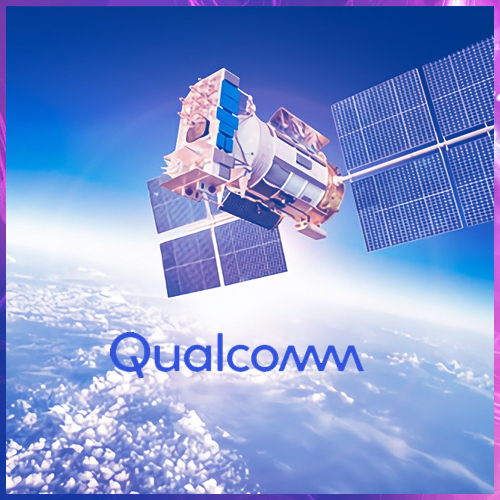 Qualcomm