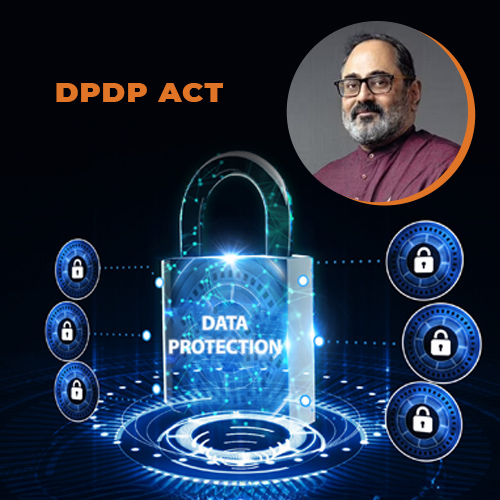 DPDP ACT

DATA PROTECTION