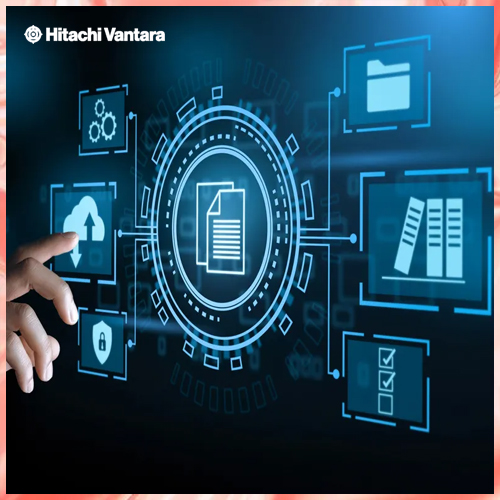 Hitachi Vantara