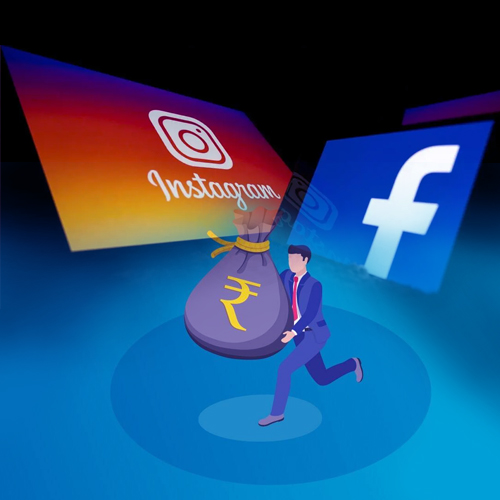 Instagram

f

₹