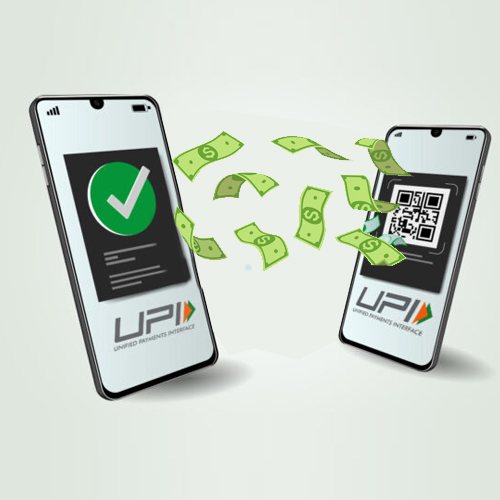 UPI
UNIFIED PAYMENTS INTERFACE

UPI
UNIFIED PAYMENTS INTERFACE