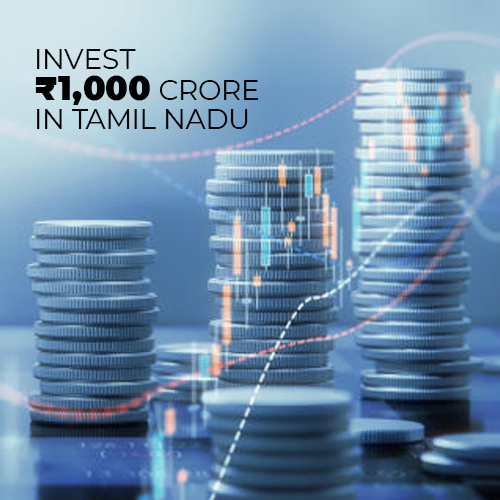 INVEST
₹1,000 CRORE
IN TAMIL NADU