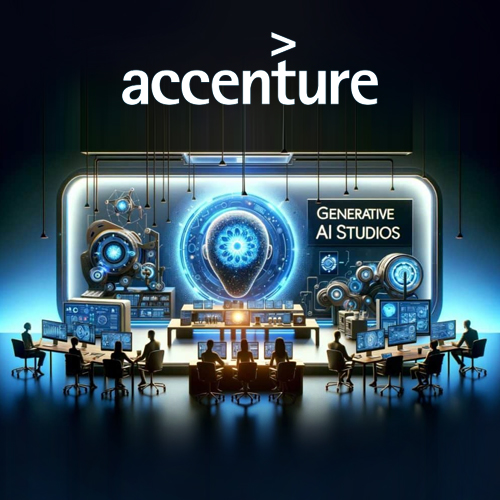 accenture

GENERATIVE AI STUDIOS