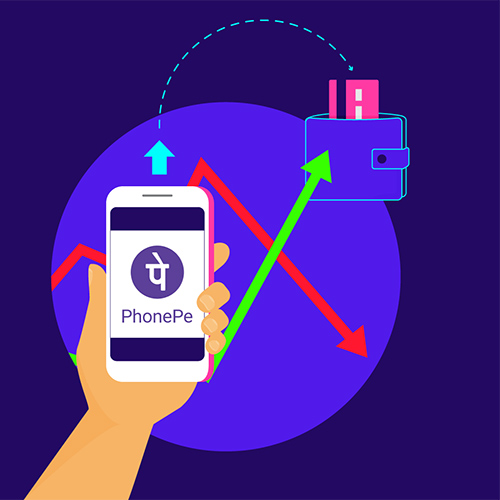 पे
PhonePe