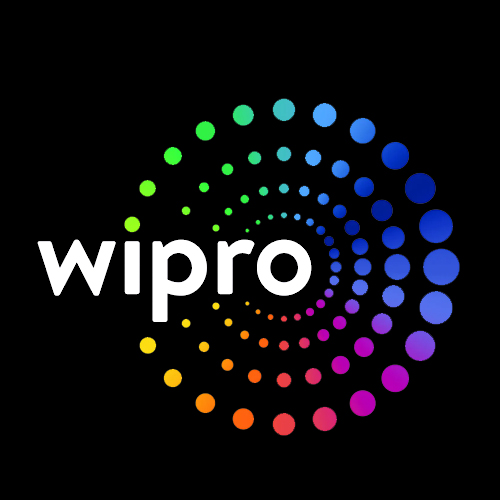 wipro