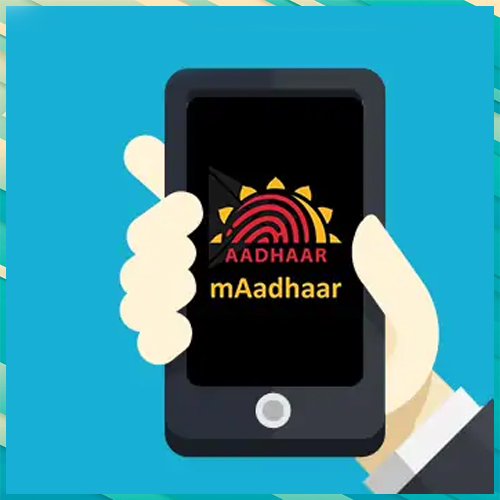 AADHAAR
mAadhaar