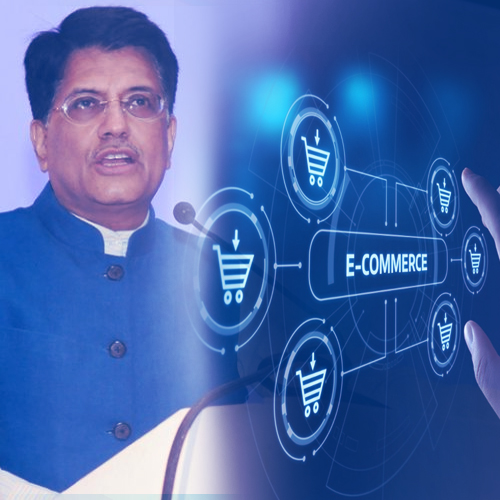 E-COMMERCE