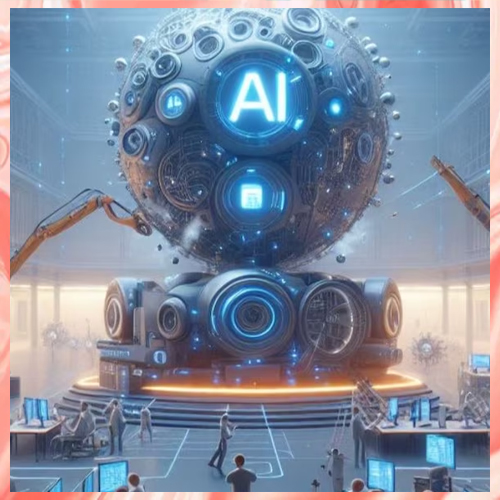 AI