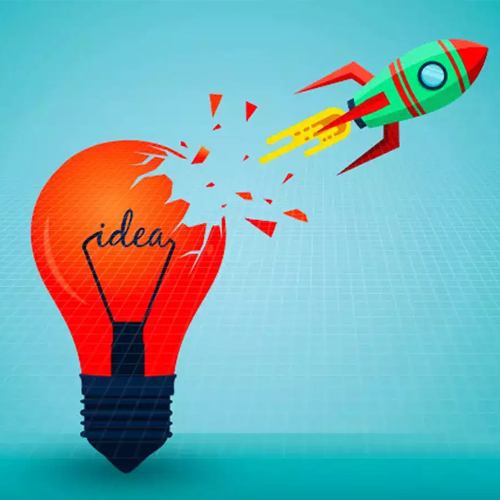 idea