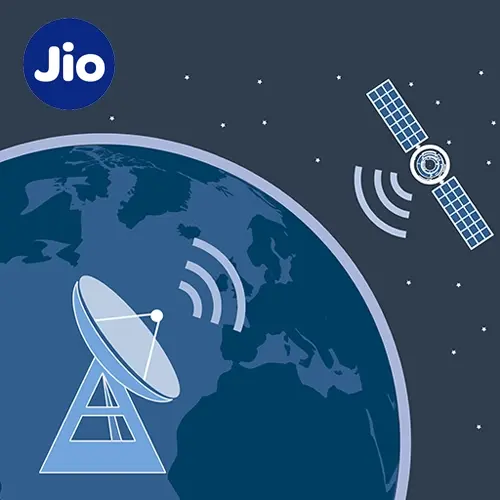 Jio