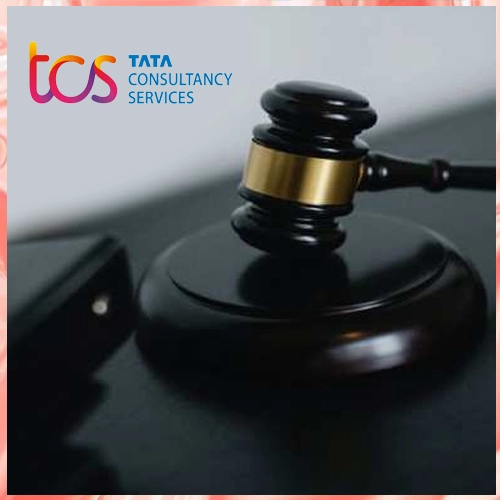 tcs TATA
CONSULTANCY
SERVICES