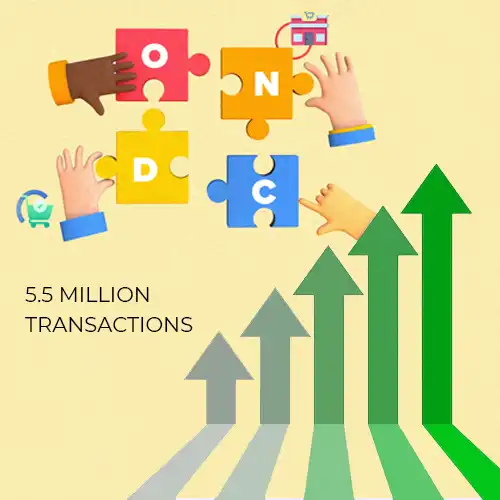 O N
D C

5.5 MILLION TRANSACTIONS