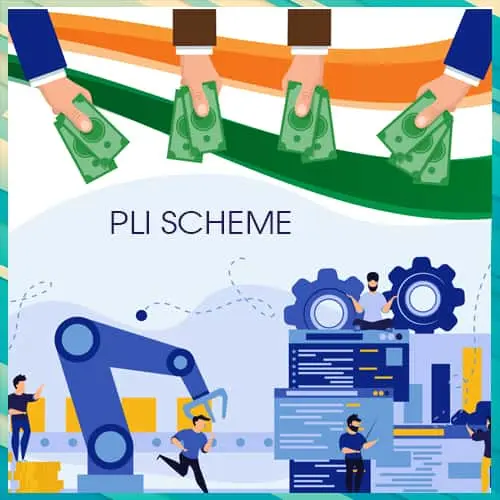 PLI SCHEME