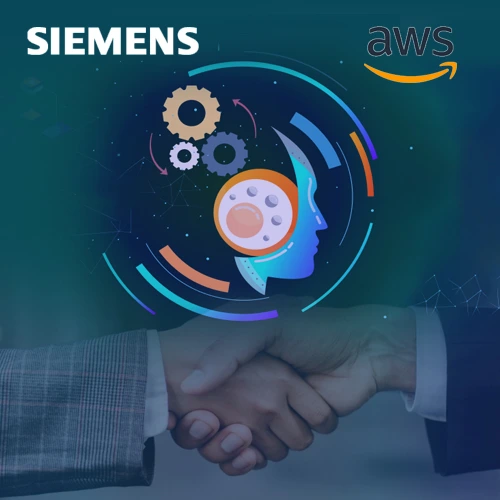 SIEMENS

aws