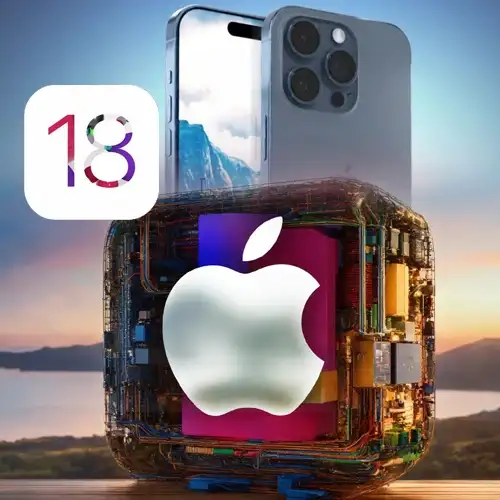 18