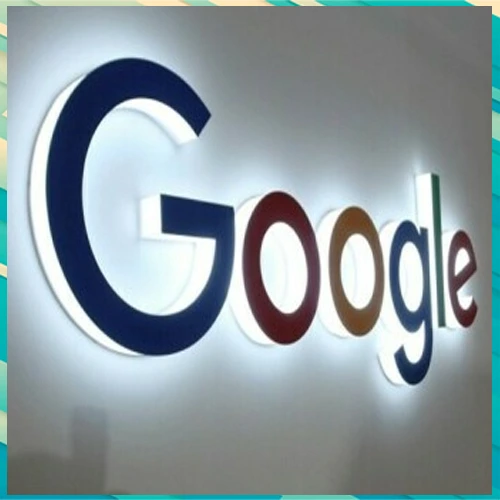 Google