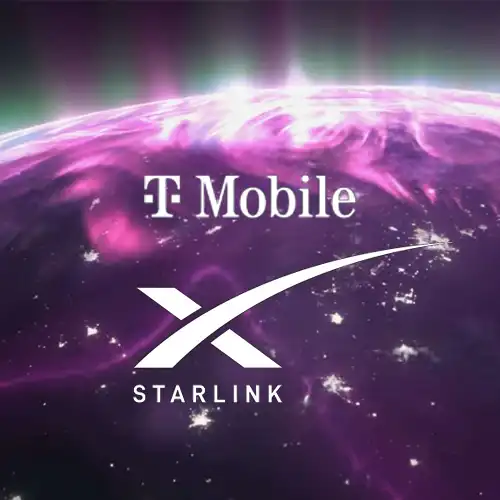 T Mobile

STARLINK