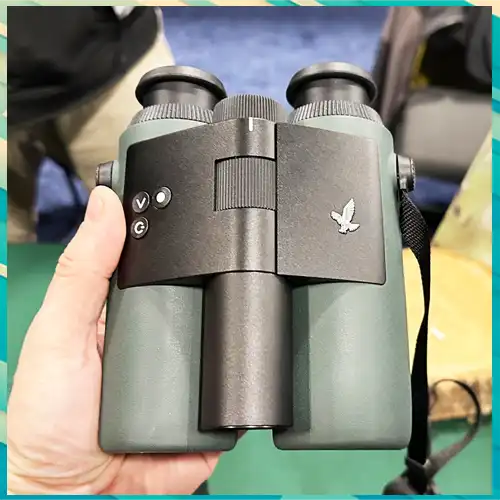 V
G