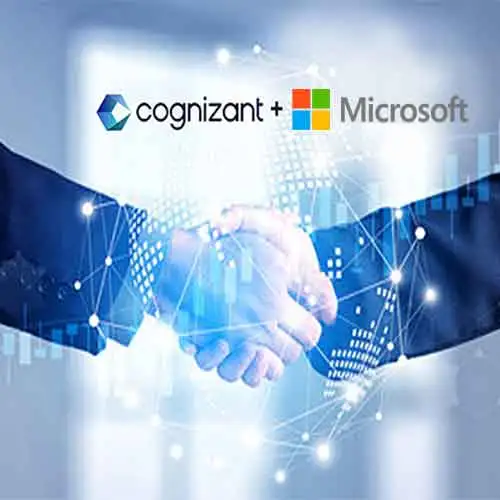 cognizant + Microsoft