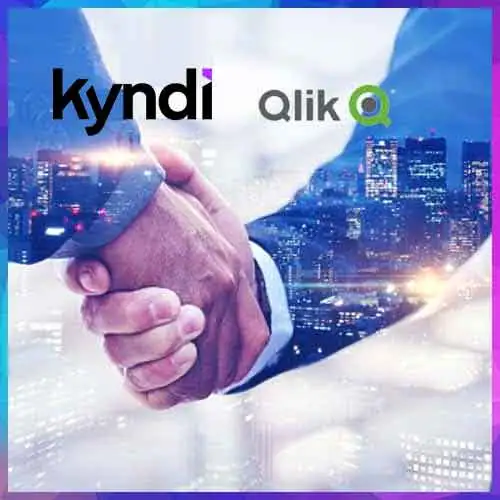 kyndi

Qlik