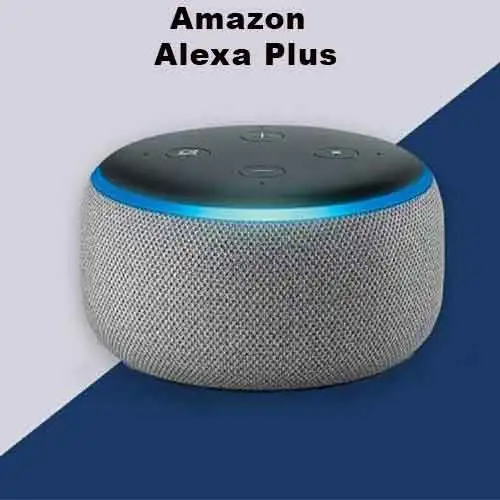 Amazon
Alexa Plus