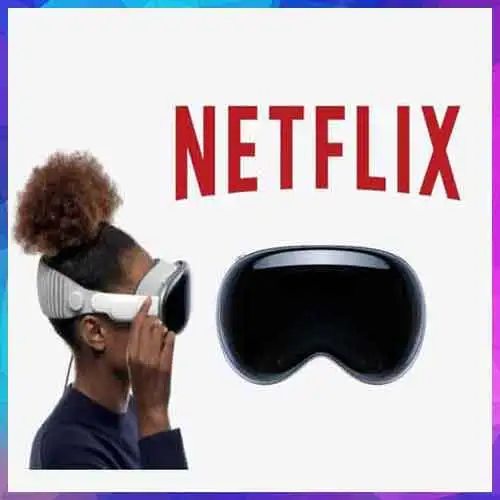 NETFLIX