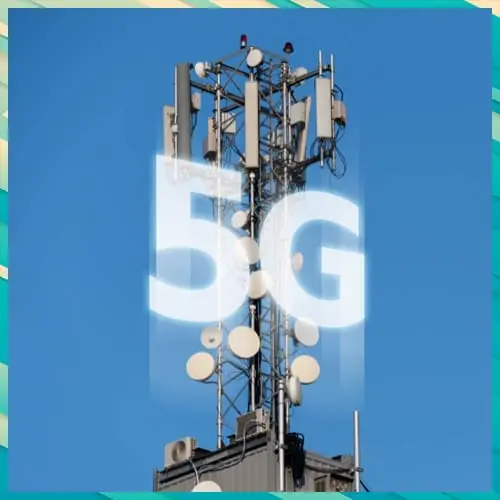 5G