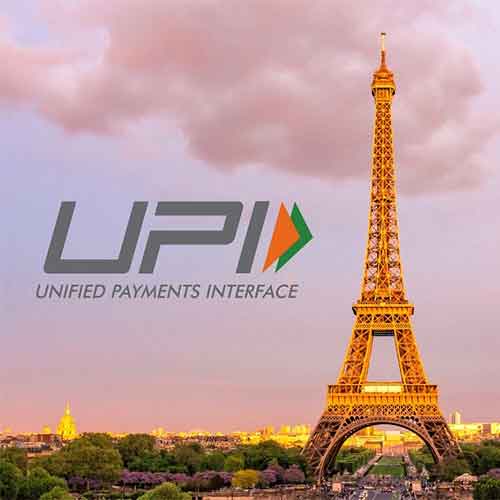 UPI
UNIFIED PAYMENTS INTERFACE