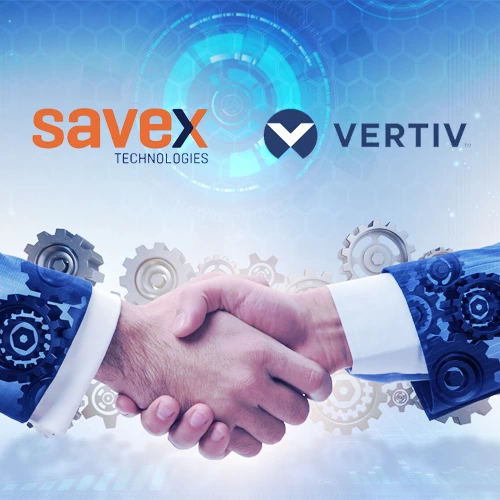 savex
TECHNOLOGIES

VERTIV™