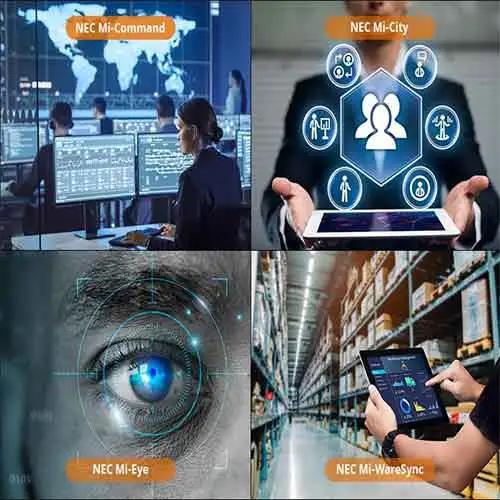 NEC Mi-Command

NEC Mi-City

NEC Mi-Eye

NEC Mi-WareSync