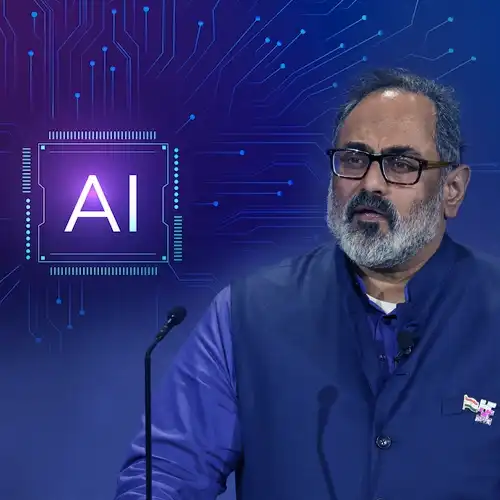 AI