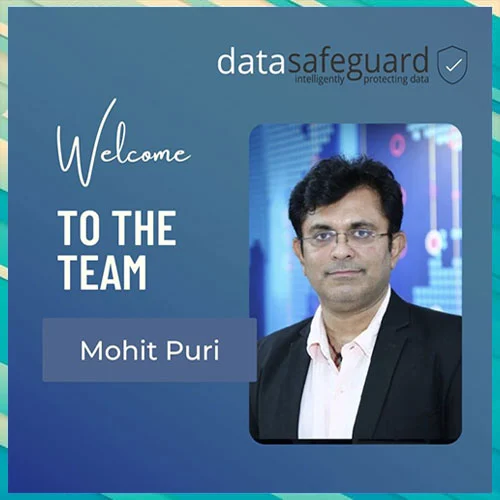 datasafeguard
intelligently protecting data

Welcome

TO THE TEAM

Mohit Puri