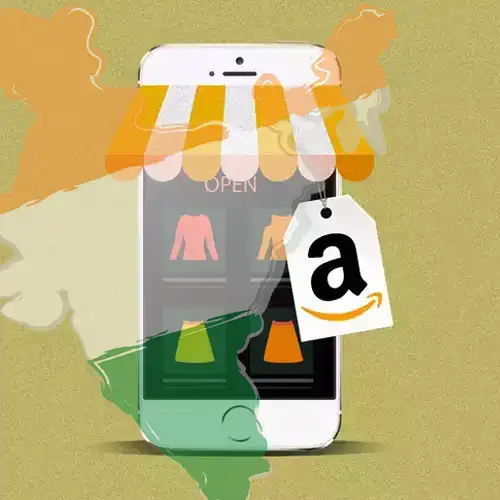 OPEN

a