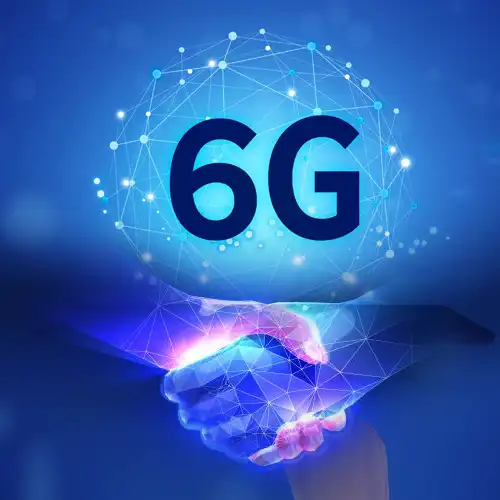 6G