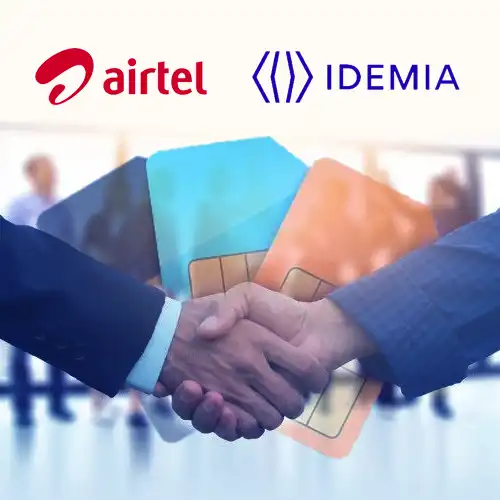 airtel

IDEMIA