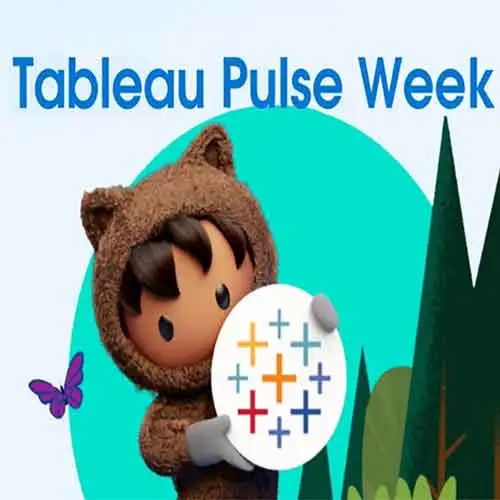 Tableau Pulse Week