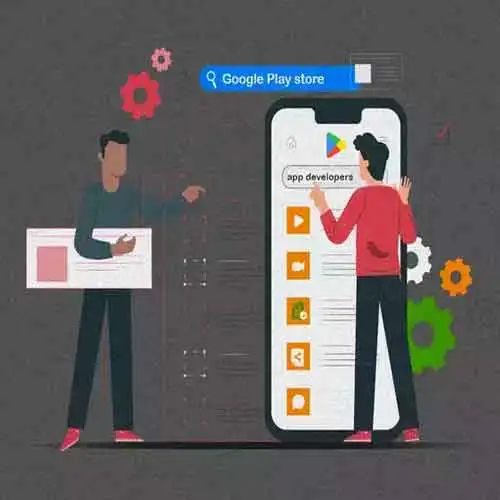 Google Play store

app developers