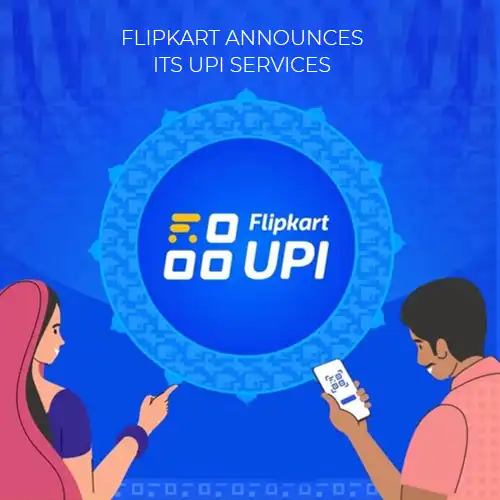 FLIPKART ANNOUNCES ITS UPI SERVICES

Flipkart UPI