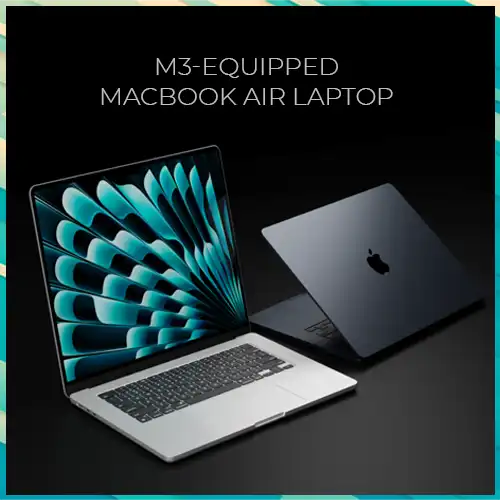 M3-EQUIPPED
MACBOOK AIR LAPTOP