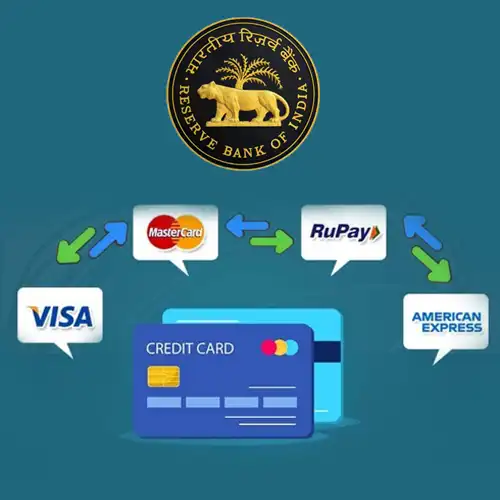 भारतीय रिज़र्व बैंक
RESERVE BANK OF INDIA

MasterCard

RuPay

VISA

AMERICAN EXPRESS

CREDIT CARD