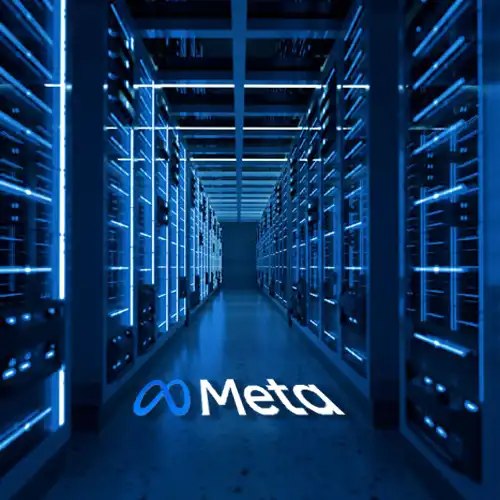 Meta