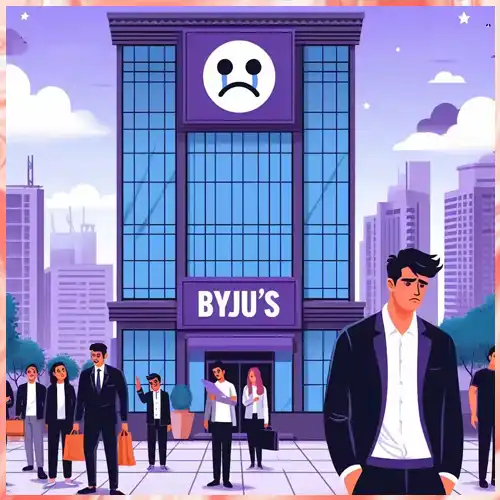 BYJU'S