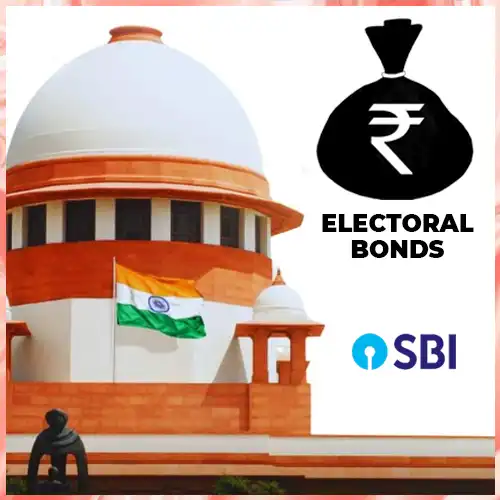 ₹

ELECTORAL BONDS

SBI