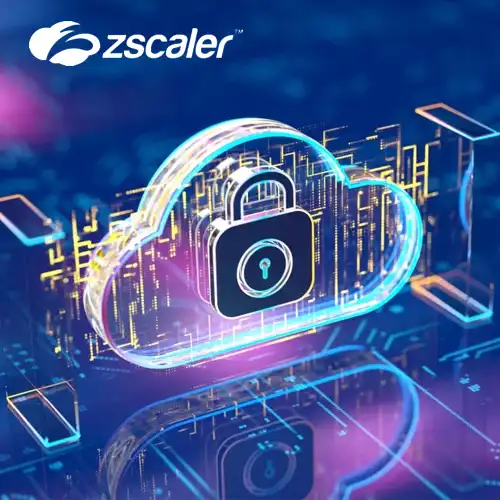 zscaler™