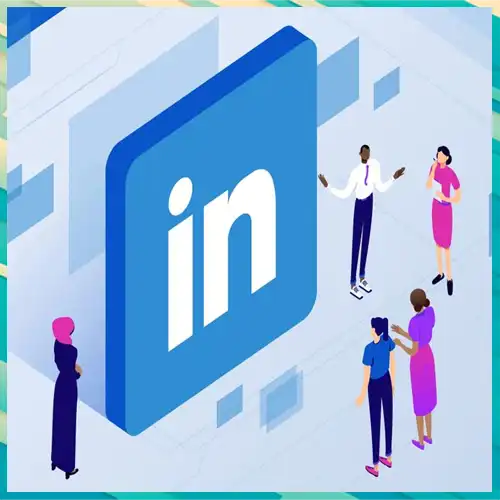 in