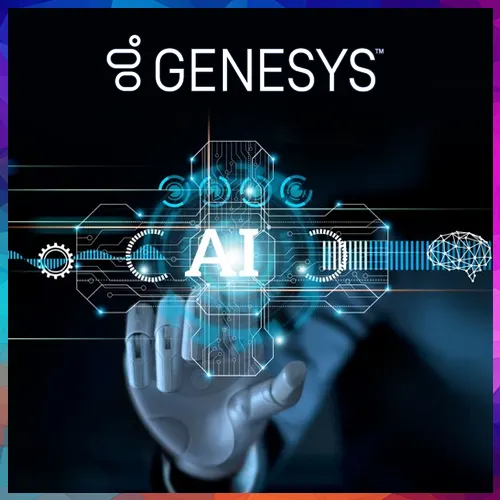 GENESYS™

AI