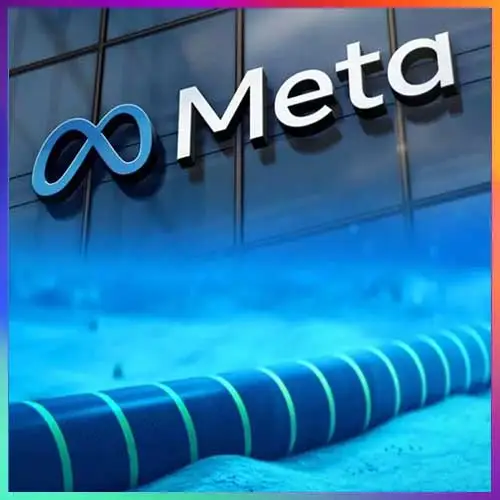 Meta