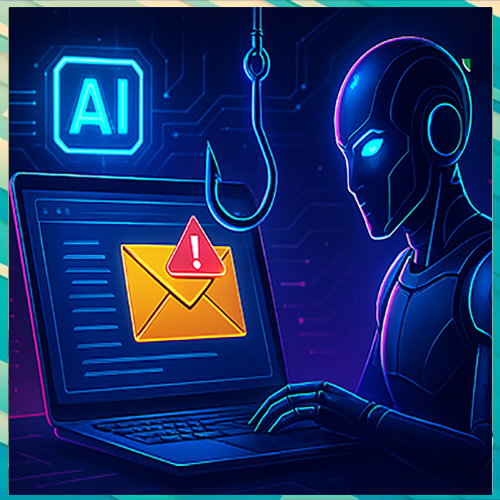 AI
!