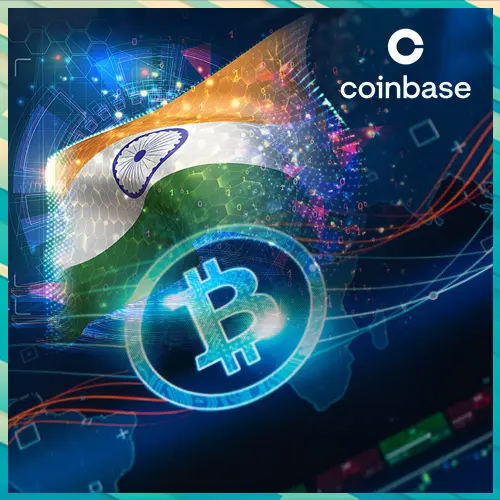 coinbase